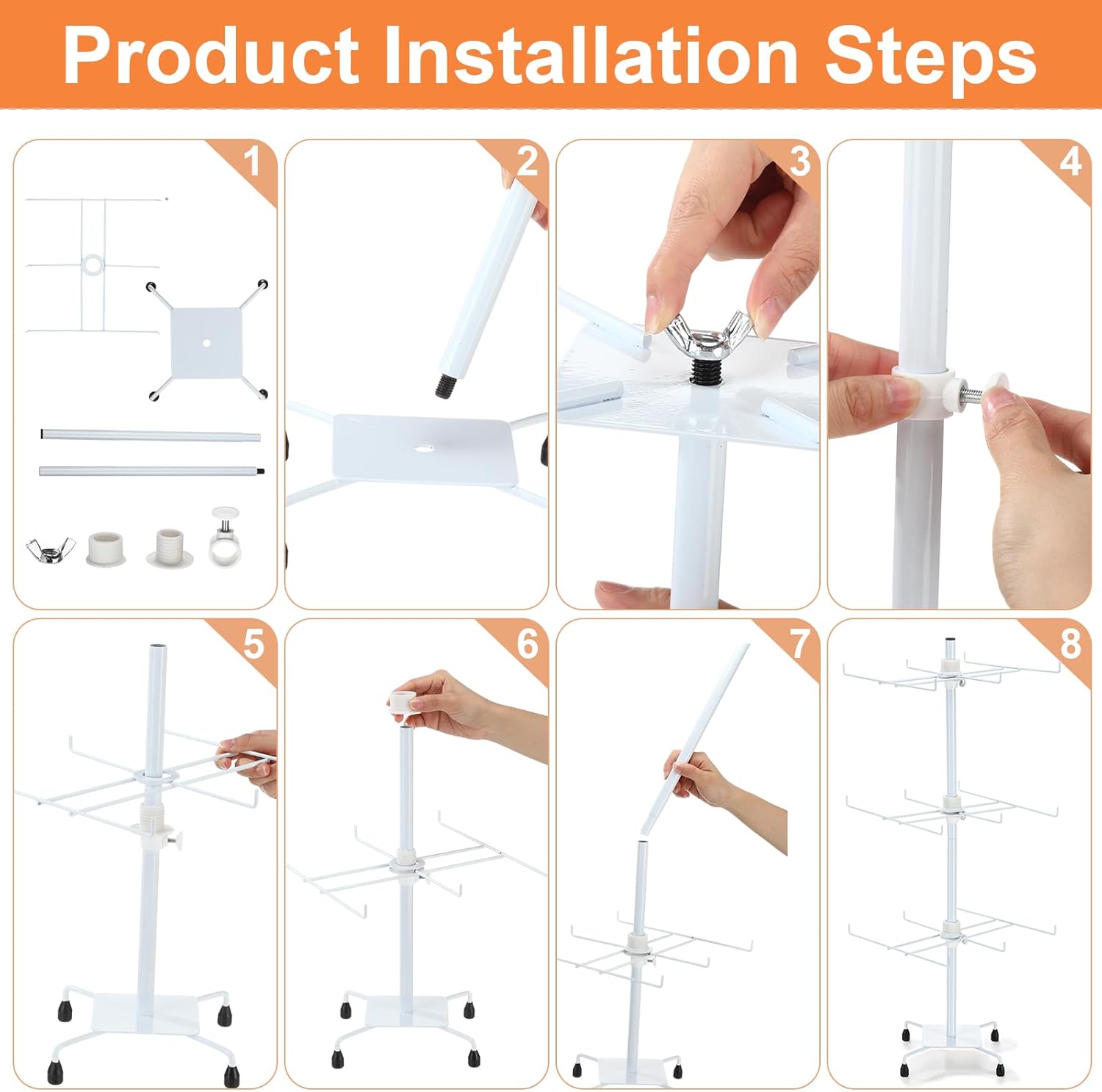 Product Installation Steps

1

2

3

4

5

6

7

8