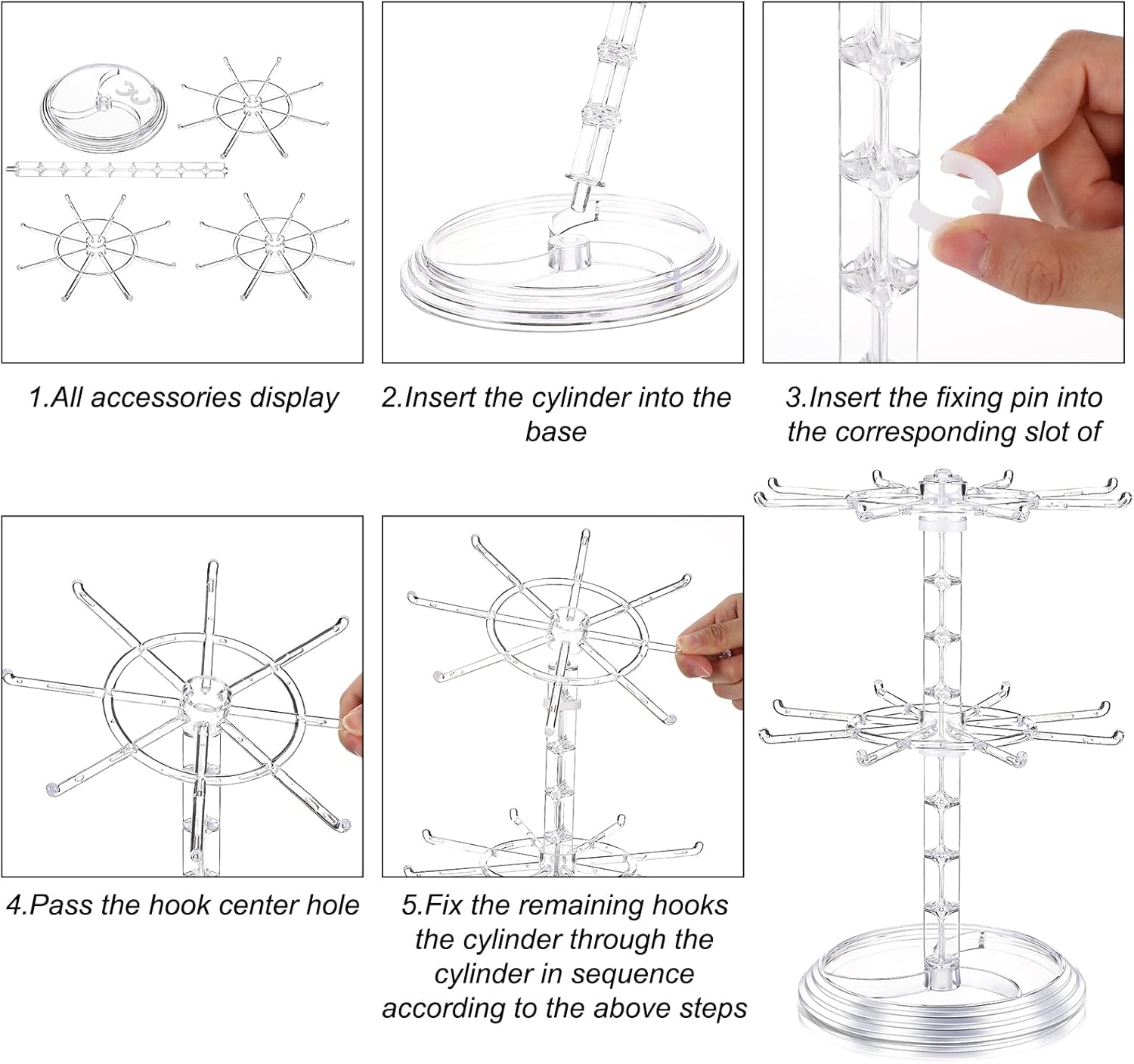 1.All accessories display

2.Insert the cylinder into the base

3.Insert the fixing pin into the corresponding slot of

4.Pass the hook center hole

5.Fix the remaining hooks the cylinder through the cylinder in sequence according to the above steps