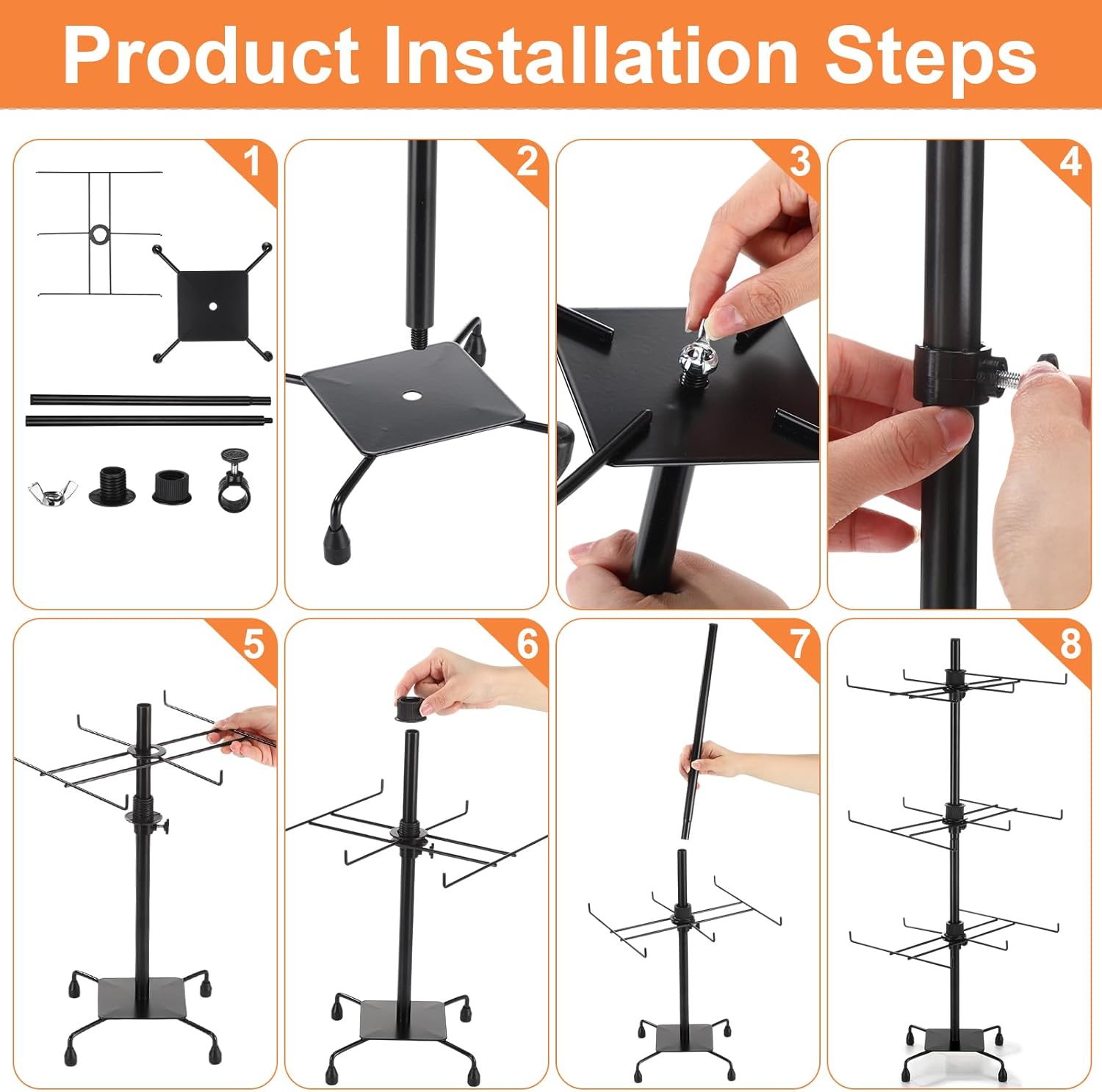 Product Installation Steps

1

2

3

4

5

6

7

8