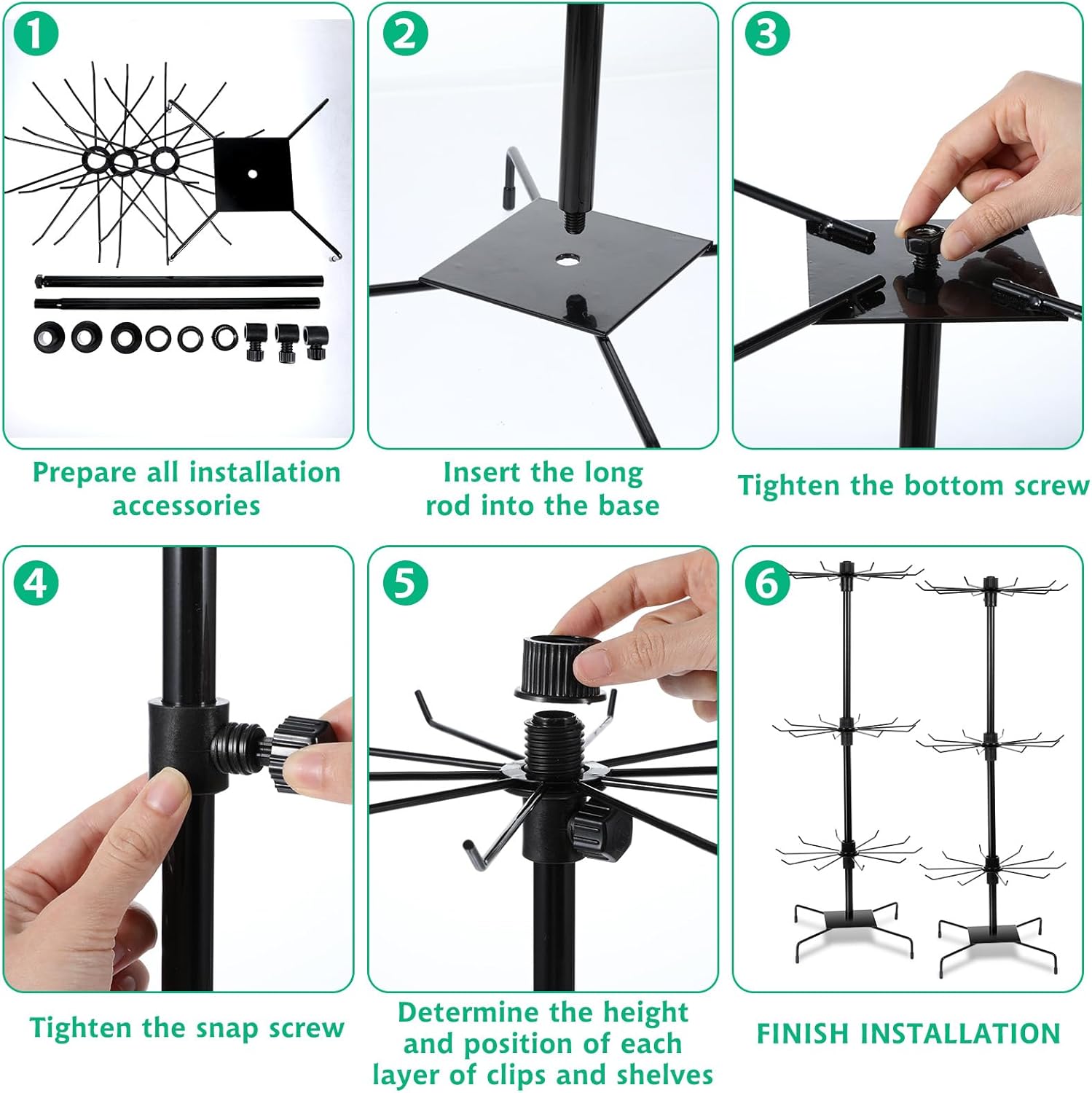 1

Prepare all installation accessories

2

Insert the long rod into the base

3

Tighten the bottom screw

4

Tighten the snap screw

5

Determine the height and position of each layer of clips and shelves

6

FINISH INSTALLATION