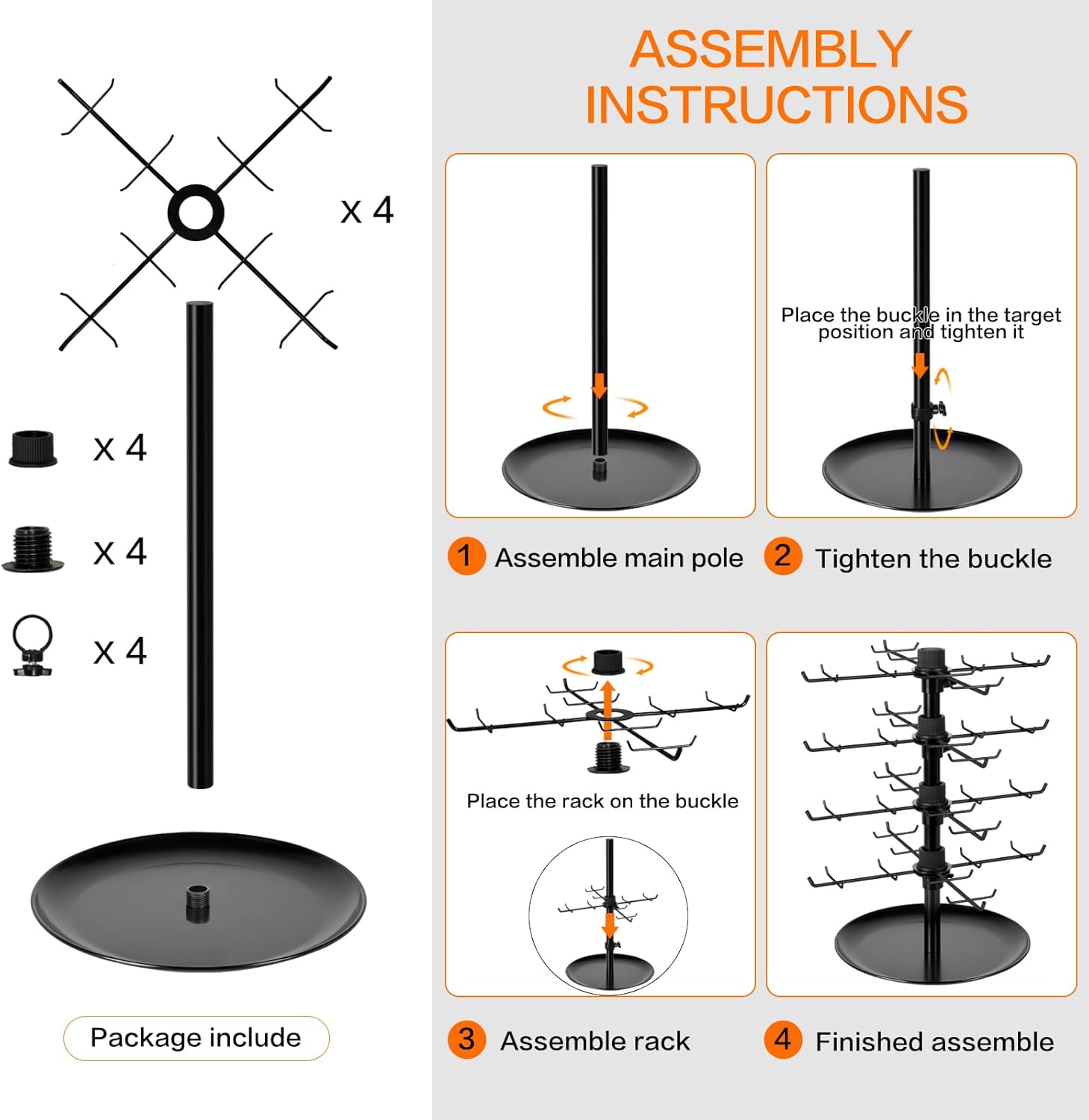 x 4

x 4

x 4

x 4

Package include

ASSEMBLY INSTRUCTIONS

Place the buckle in the target position and tighten it

1 Assemble main pole

2 Tighten the buckle

Place the rack on the buckle

3 Assemble rack

4 Finished assemble