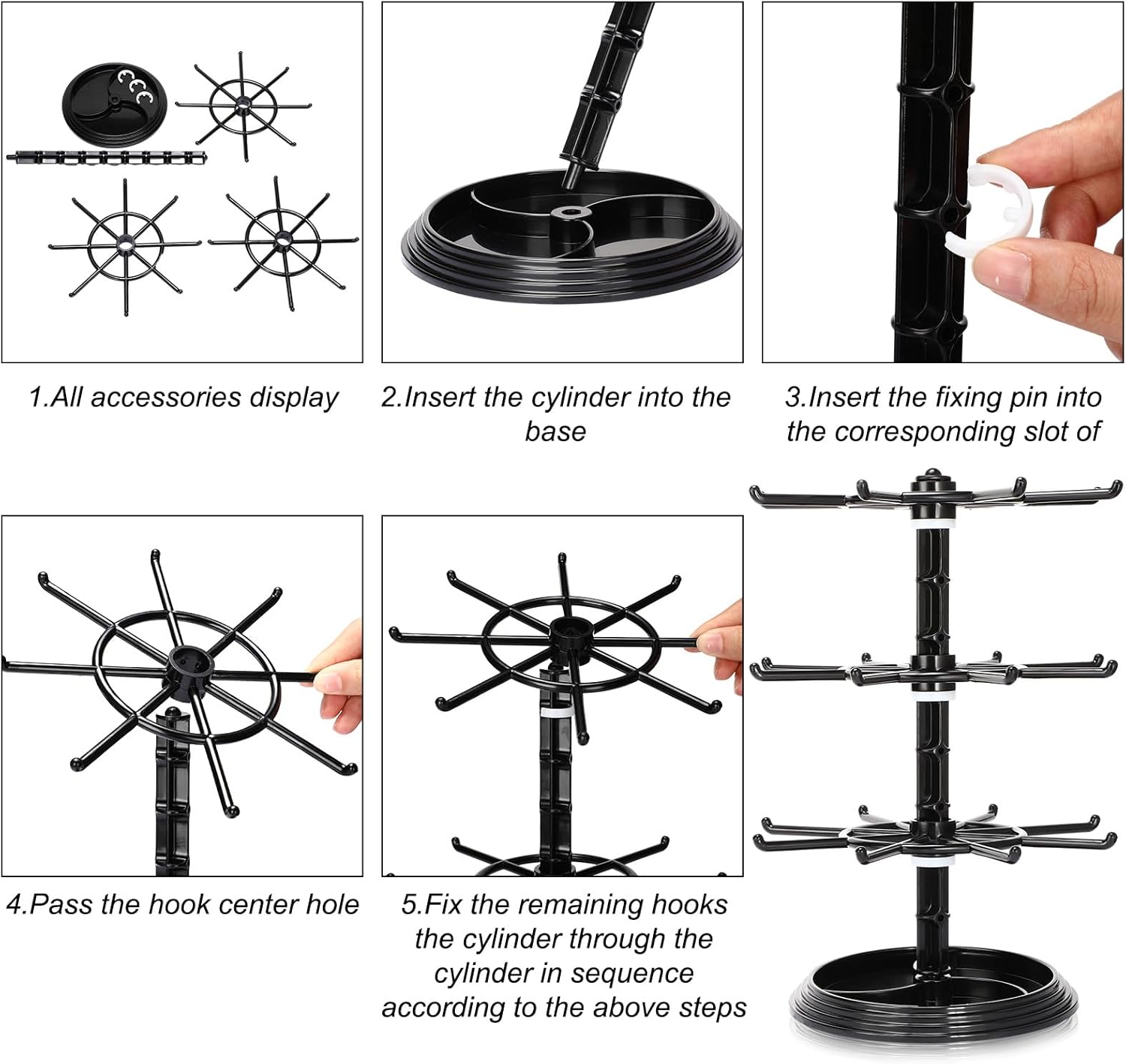 1.All accessories display

2.Insert the cylinder into the base

3.Insert the fixing pin into the corresponding slot of

4.Pass the hook center hole

5.Fix the remaining hooks the cylinder through the cylinder in sequence according to the above steps