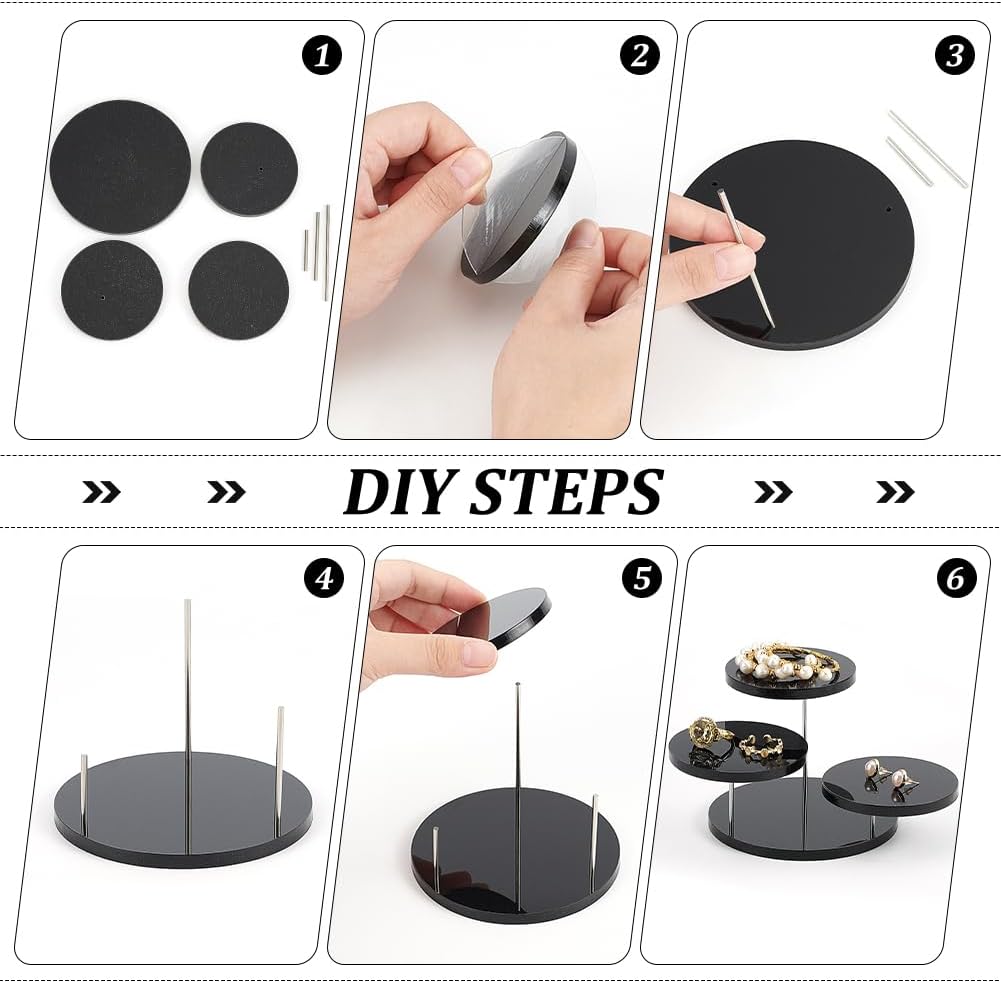 1

2

3

» » DIY STEPS » »

4

5

6