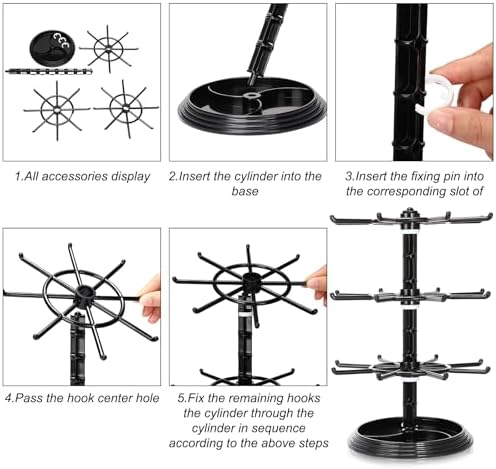 1.All accessories display

2.Insert the cylinder into the base

3.Insert the fixing pin into the corresponding slot of

4.Pass the hook center hole

5.Fix the remaining hooks the cylinder through the cylinder in sequence according to the above steps