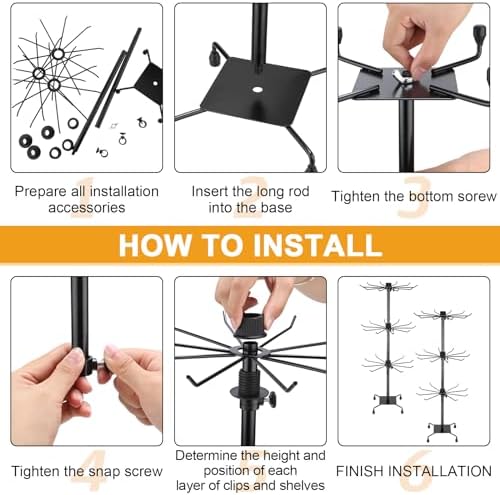 1
Prepare all installation accessories

2
Insert the long rod into the base

3
Tighten the bottom sorew

HOW TO INSTALL

4
Tighten the snap screw

5
Determine the height and position of each layer of clips and shelves

6
FINISH INSTALLATION