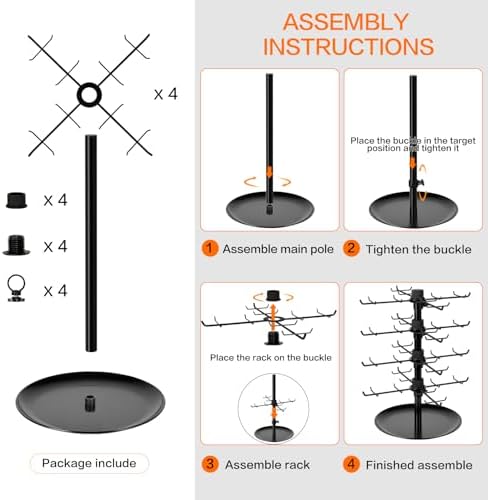 x 4

x 4

x 4

x 4

Package include

ASSEMBLY INSTRUCTIONS

Place the buckle in the target position and tighten it

1 Assemble main pole

2 Tighten the buckle

Place the rack on the buckle

3 Assemble rack

4 Finished assemble